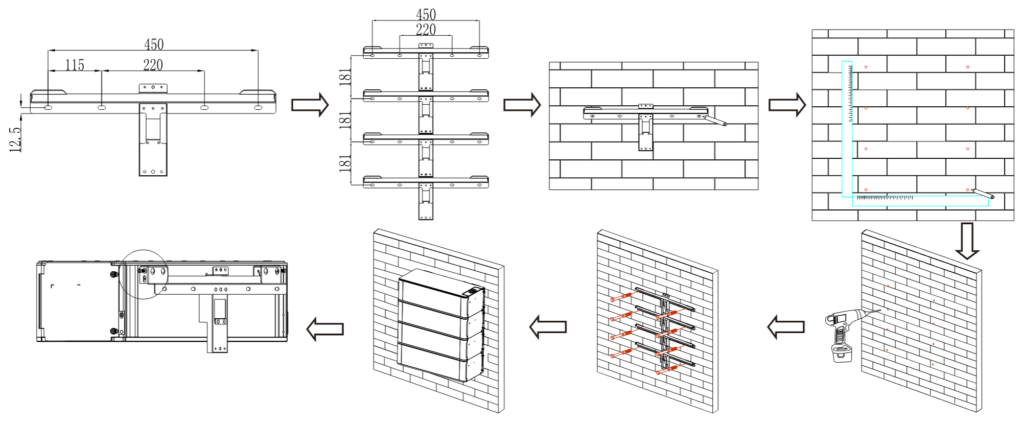 450
115
220
12.5

450
220
181
181
181